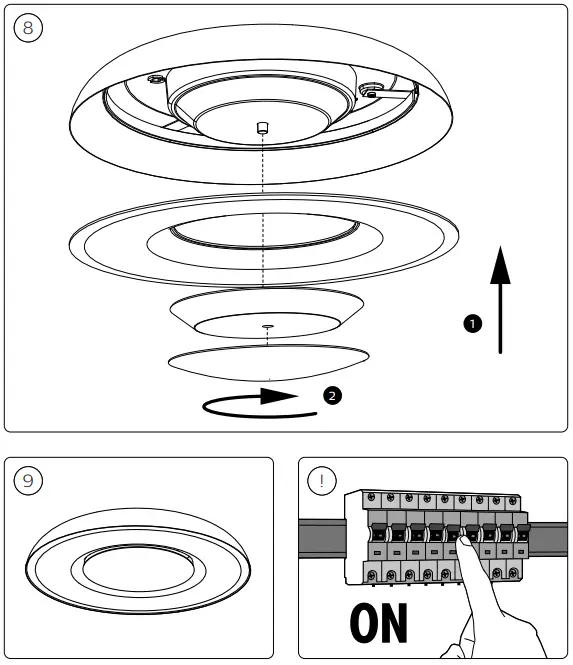 8

1

2

9

!

ON