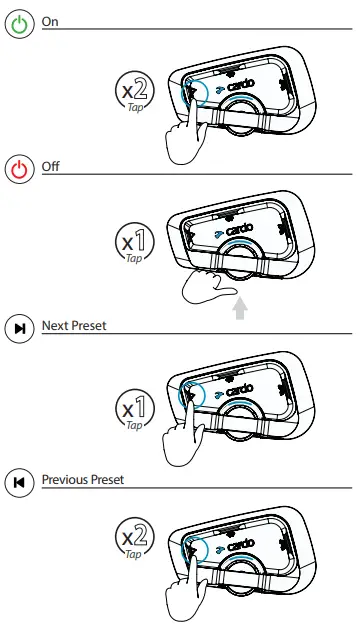 On

x2
Tap

cardo

Off

x1
Tap

cardo

Next Preset

x1
Tap

cardo

Previous Preset

x2
Tap

cardo