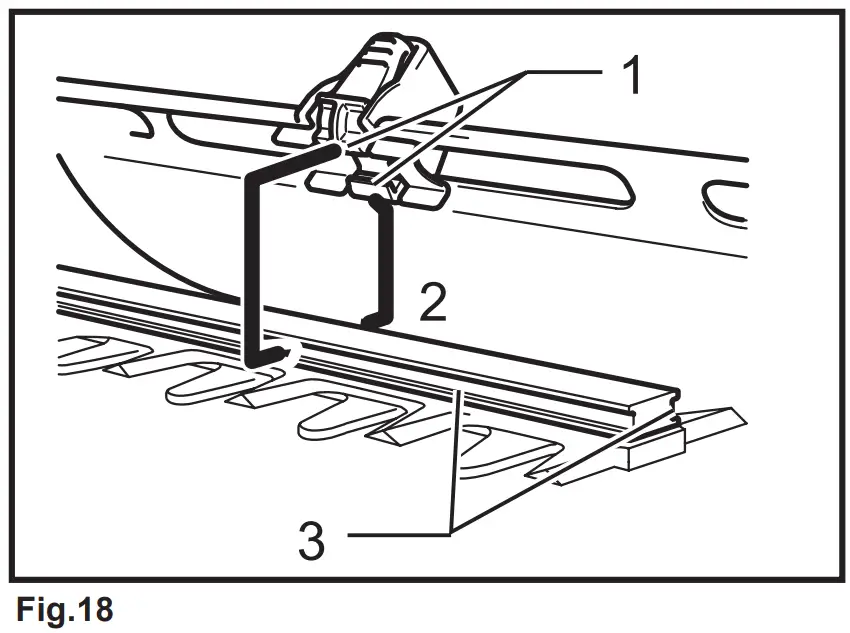 1
2
3
Fig.18