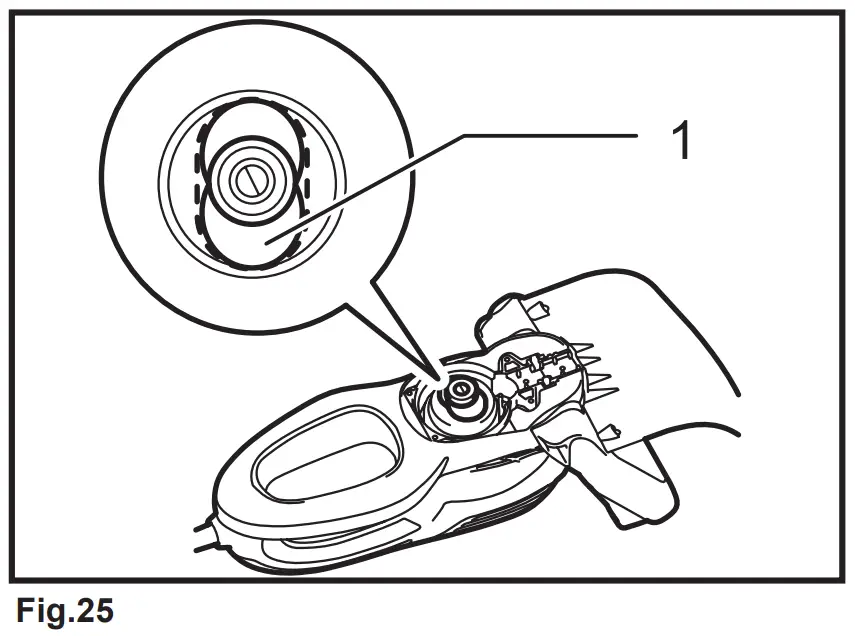 1

Fig.25