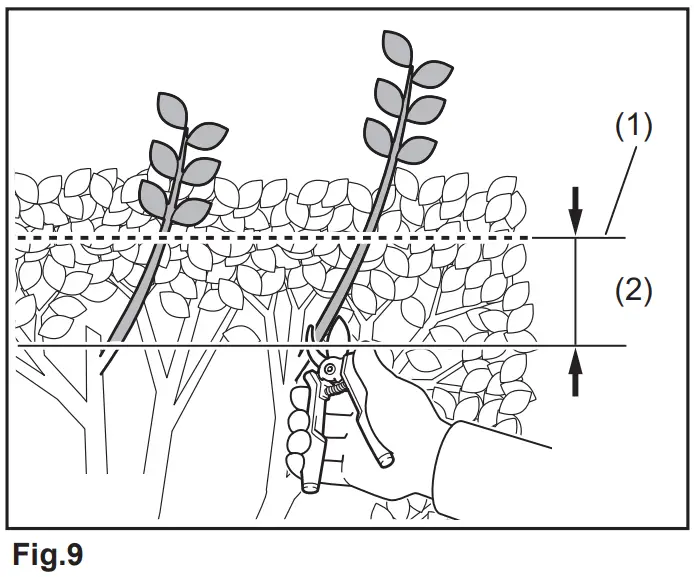 (1)

(2)

Fig.9