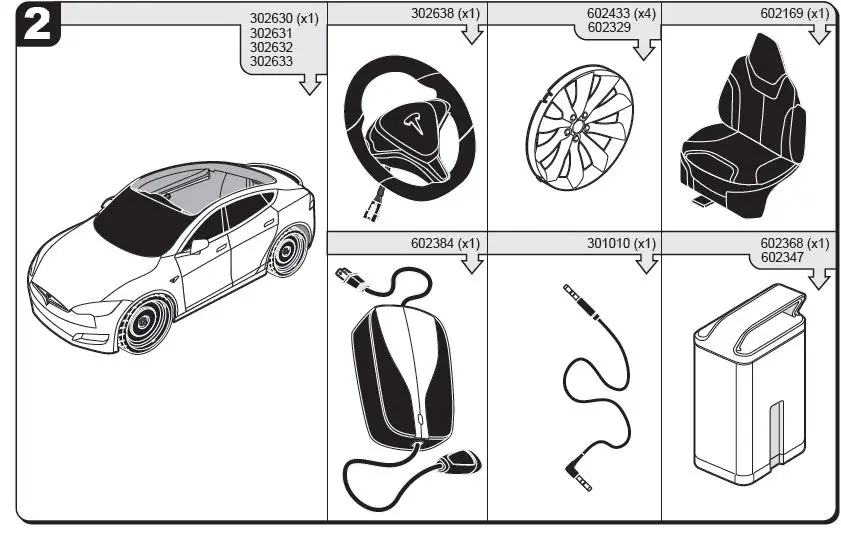 2

302630 (x1)
302631
302632
302633

302638 (x1)

602433 (x4)
602329

602169 (x1)

602384 (x1)

301010 (x1)

602368 (x1)
602347