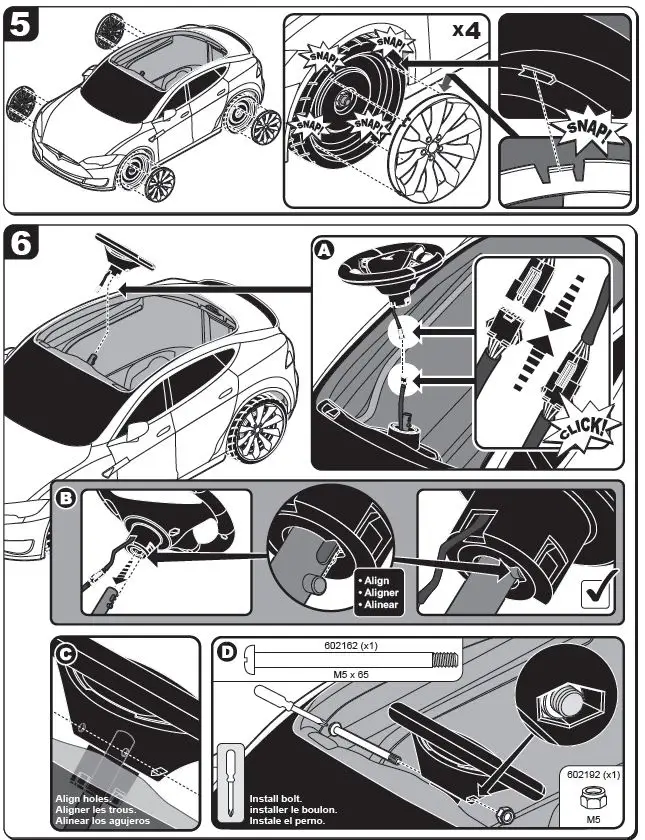 5

x4

SNAP!

SNAP!

SNAP!

SNAP!

SNAP!

6

A

CLICK!

B

• Align
• Aligner
• Alinear

C

Align holes.
Aligner les trous.
Alinear los agujeros

D

602162 (x1)

M5 x 65

Install bolt.
installer le boulon.
Instale el perno.

602192 (x1)

M5