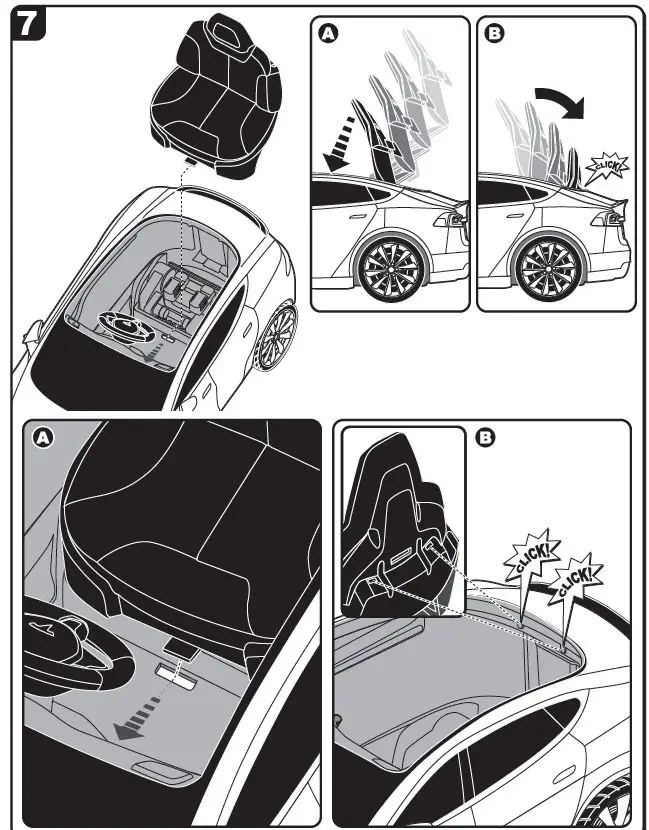 7

A

B

CLICK!

A

B

CLICK!

CLICK!