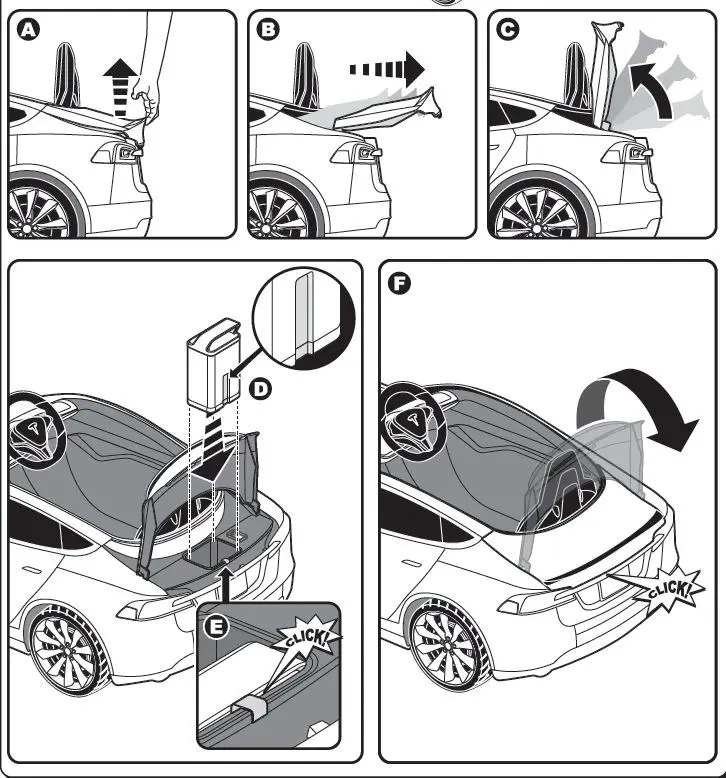 A

B

C

D

E

CLICK!

F

CLICK!