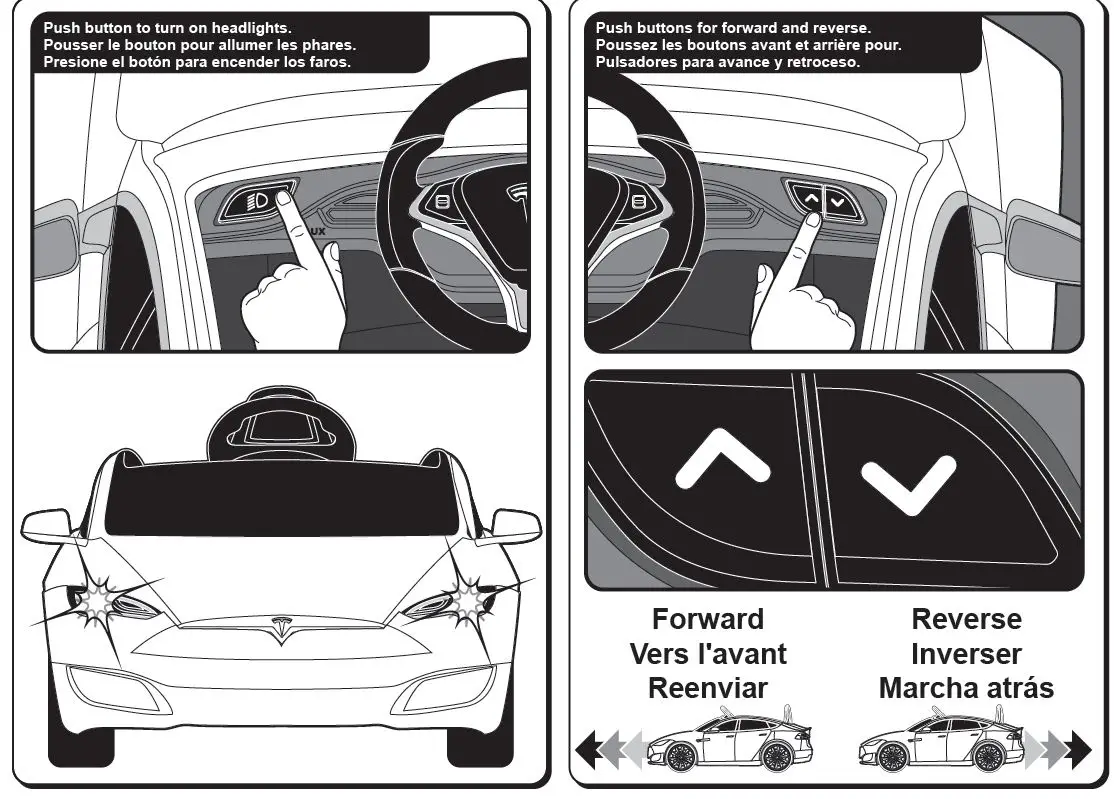 Push button to turn on headlights.
Pousser le bouton pour allumer les phares.
Presione el botón para encender los faros.

UX

Push buttons for forward and reverse.
Poussez les boutons avant et arrière pour.
Pulsadores para avance y retroceso.

Forward
Vers l'avant
Reenviar

Reverse
Inverser
Marcha atrás