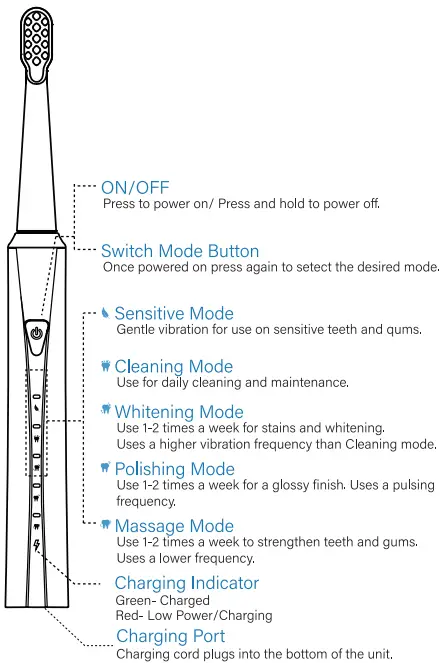 ON/OFF
Press to power on/ Press and hold to power off.

Switch Mode Button
Once powered on press again to setect the desired mode.

Sensitive Mode
Gentle vibration for use on sensitive teeth and qums.

Cleaning Mode
Use for daily cleaning and maintenance.

Whitening Mode
Use 1-2 times a week for stains and whitening. Uses a higher vibration frequency than Cleaning mode.

Polishing Mode
Use 1-2 times a week for a glossy finish. Uses a pulsing frequency.

Massage Mode
Use 1-2 times a week to strengthen teeth and gums. Uses a lower frequency.

Charging Indicator
Green- Charged
Red- Low Power/Charging

Charging Port
Charging cord plugs into the bottom of the unit.