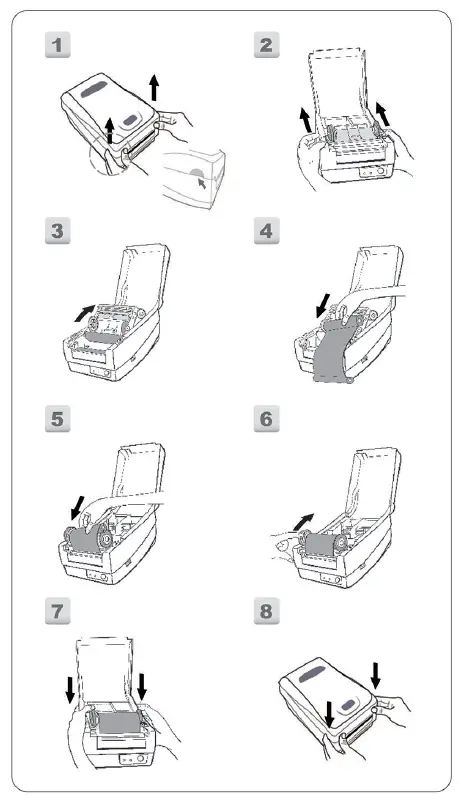 1

2

3

4

5

6

7

8