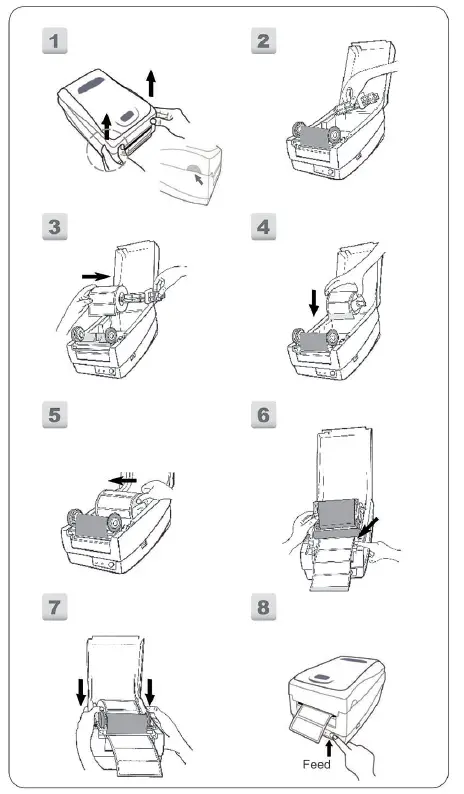 1

2

3

4

5

6

7

8

Feed