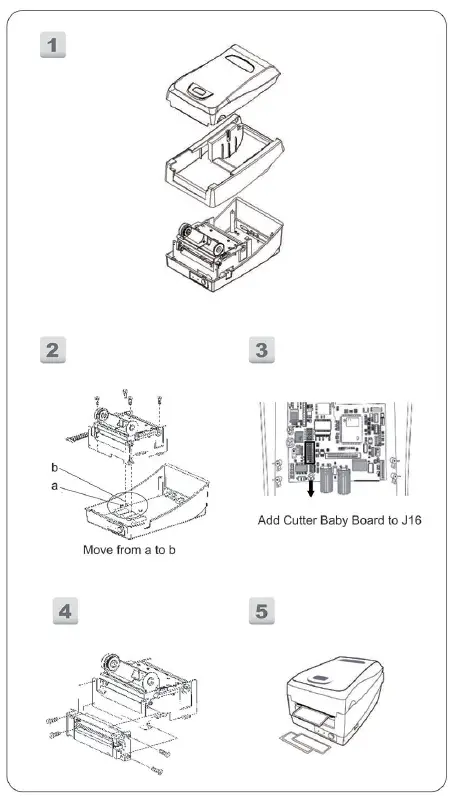 1

2

b

a

Move from a to b

3

Add Cutter Baby Board to J16

4

5