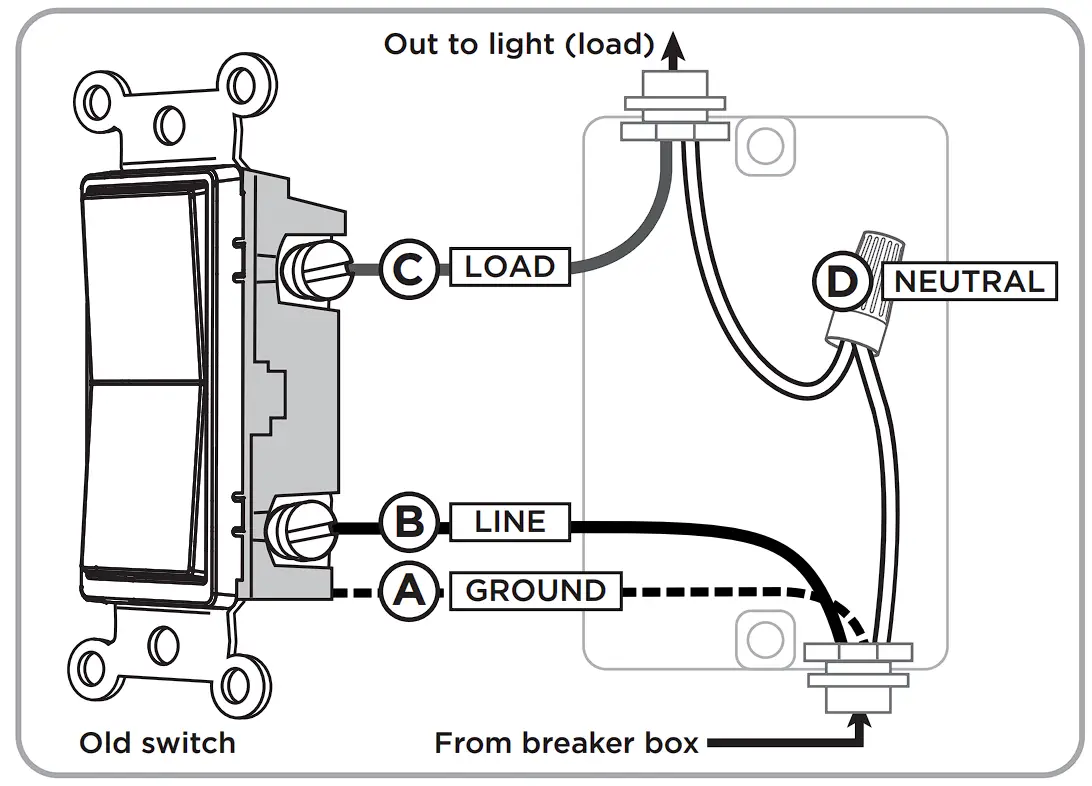 Out to light (load)

C LOAD

D NEUTRAL

B LINE

A GROUND

Old switch

From breaker box