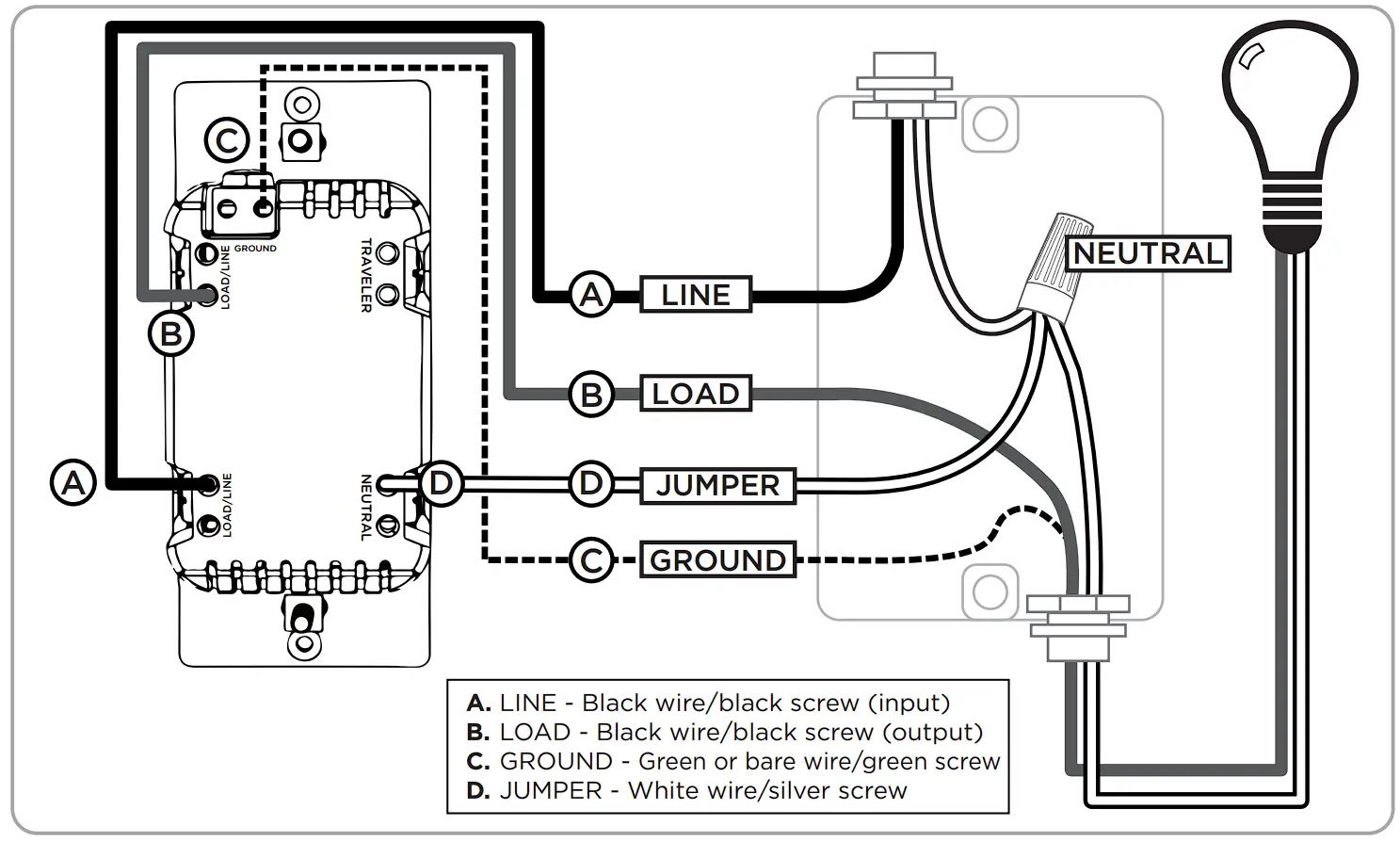 C
GROUND
LOAD/LINE
TRAVELER
B
A
LOAD/LINE
NEUTRAL
D
A LINE
B LOAD
D JUMPER
C GROUND
NEUTRAL

A. LINE - Black wire/black screw (input)
B. LOAD - Black wire/black screw (output)
C. GROUND - Green or bare wire/green screw
D. JUMPER - White wire/silver screw