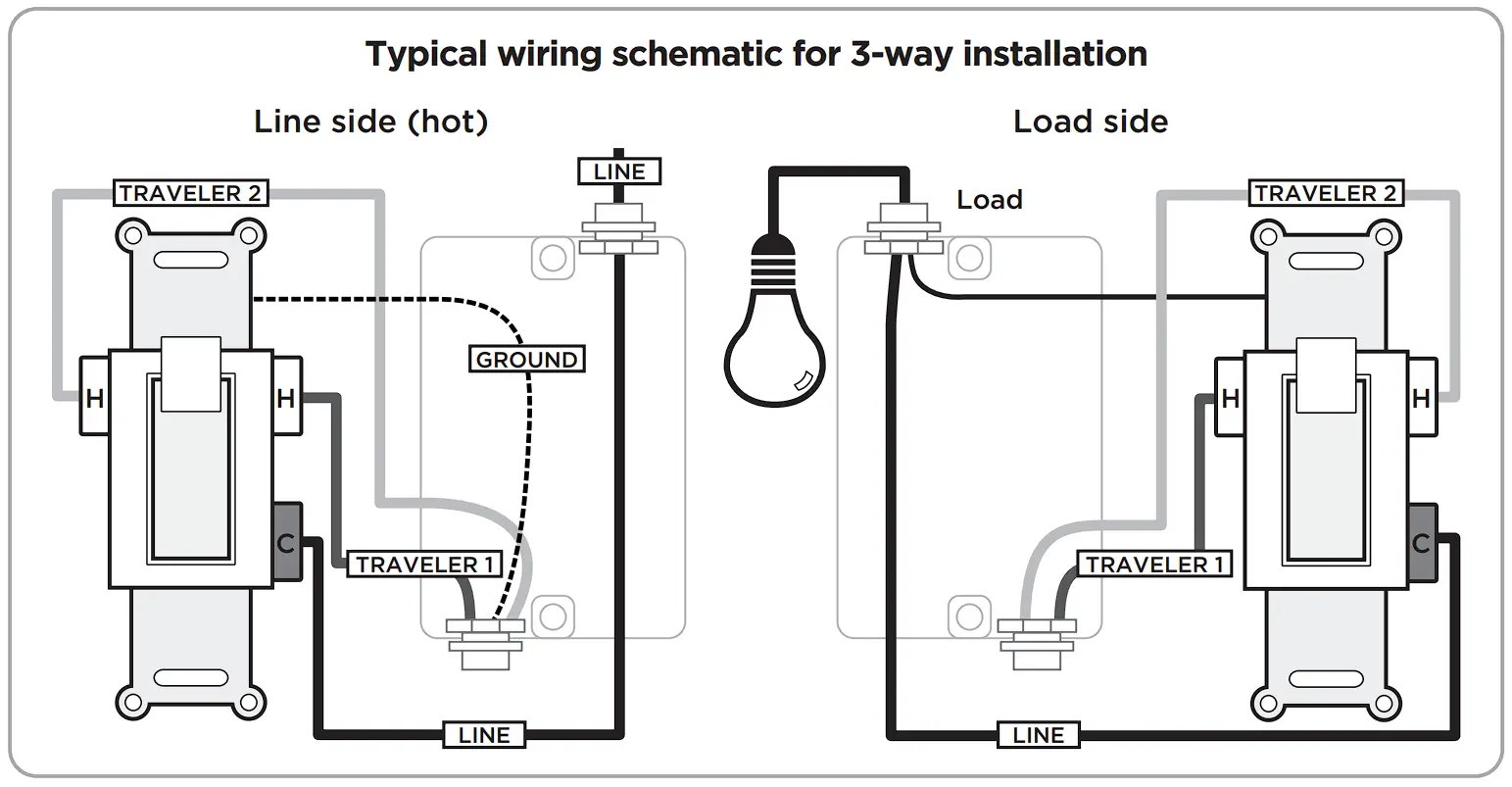 Typical wiring schematic for 3-way installation

Line side (hot)

TRAVELER 2

LINE

GROUND

H

H

C

TRAVELER 1

LINE

Load side

Load

TRAVELER 2

H

H

C

TRAVELER 1

LINE