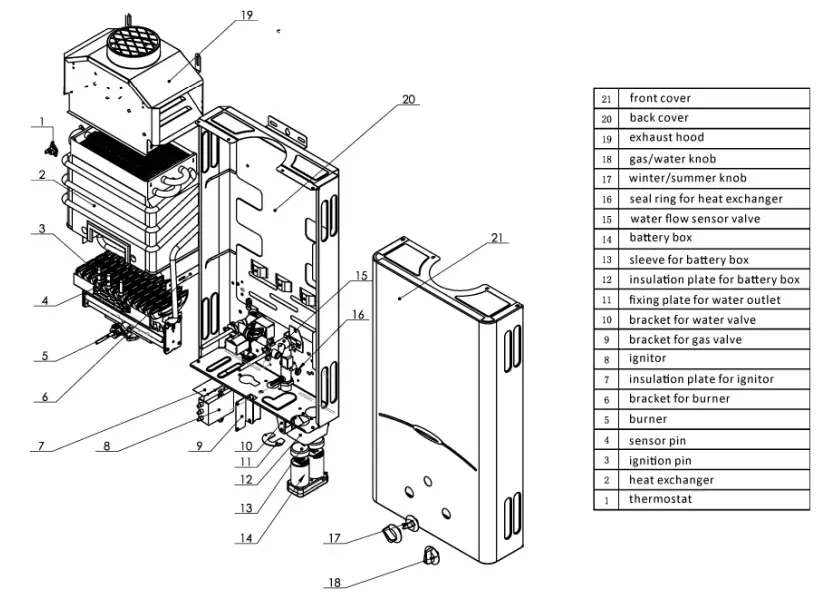 19
20
1
2
3
4
5
6
7
8
9
10
11
12
13
14
15
16
21
17
18

| 21 | front cover |
|---|---|
| 20 | back cover |
| 19 | exhaust hood |
| 18 | gas/water knob |
| 17 | winter/summer knob |
| 16 | seal ring for heat exchanger |
| 15 | water flow sensor valve |
| 14 | battery box |
| 13 | sleeve for battery box |
| 12 | insulation plate for battery box |
| 11 | fixing plate for water outlet |
| 10 | bracket for water valve |
| 9 | bracket for gas valve |
| 8 | ignitor |
| 7 | insulation plate for ignitor |
| 6 | bracket for burner |
| 5 | burner |
| 4 | sensor pin |
| 3 | ignition pin |
| 2 | heat exchanger |
| 1 | thermostat |