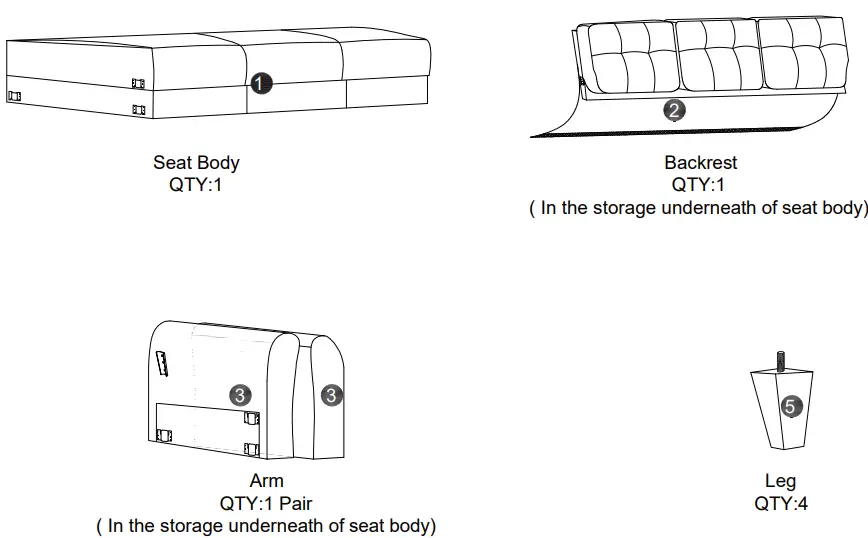 1

Seat Body
QTY:1

2

Backrest
QTY:1
( In the storage underneath of seat body)

3

3

Arm
QTY:1 Pair
( In the storage underneath of seat body)

5

Leg
QTY:4