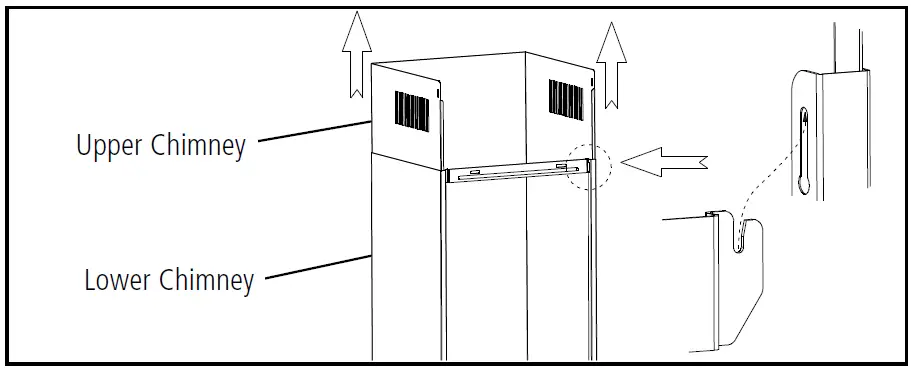 Upper Chimney

Lower Chimney