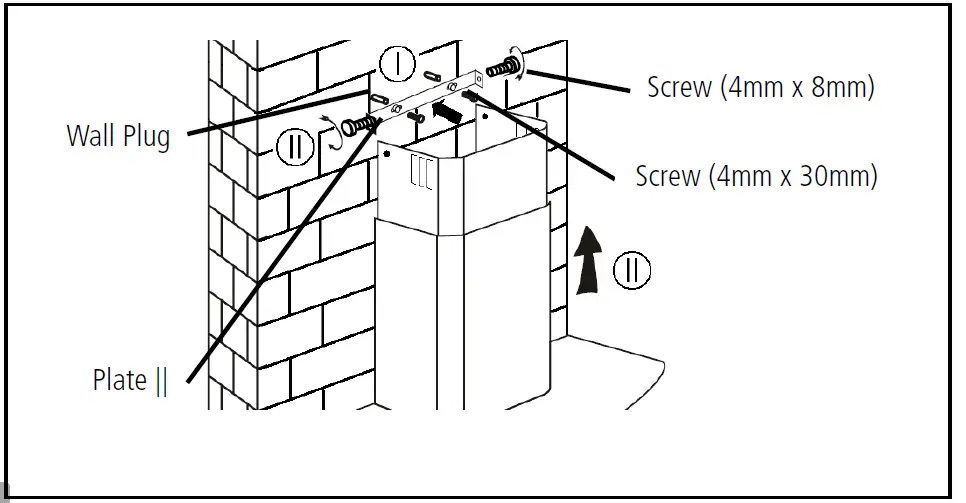 I

Screw (4mm x 8mm)

Wall Plug

II

Screw (4mm x 30mm)

II

Plate ||