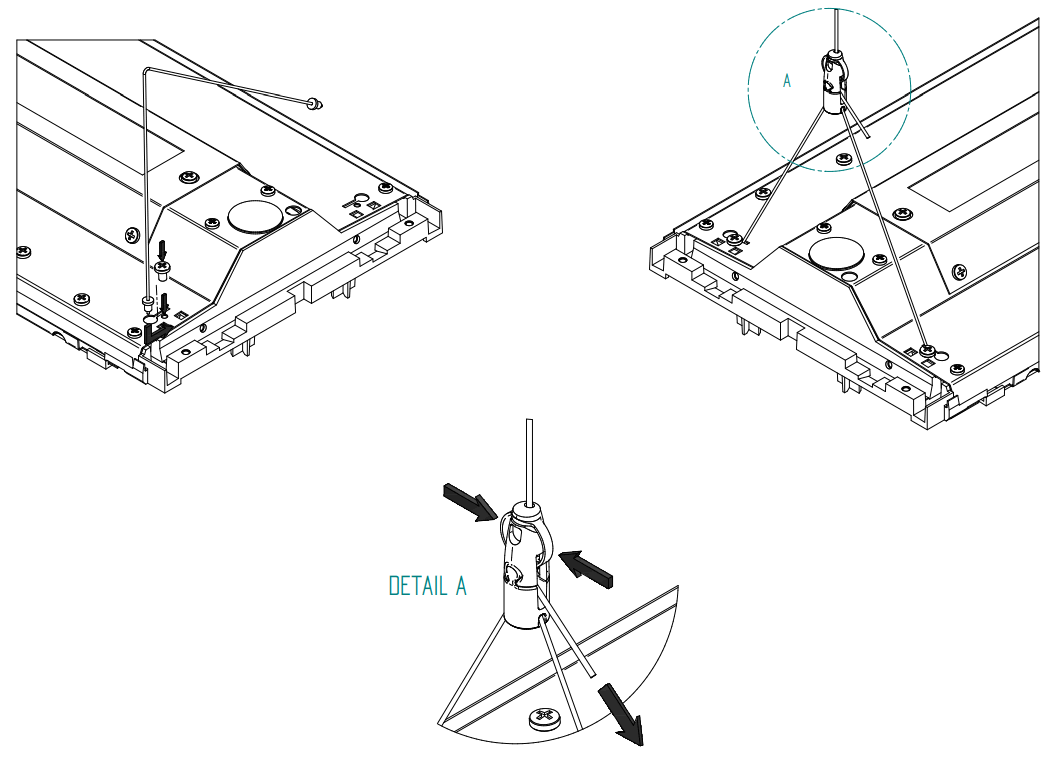 A

DETAIL A