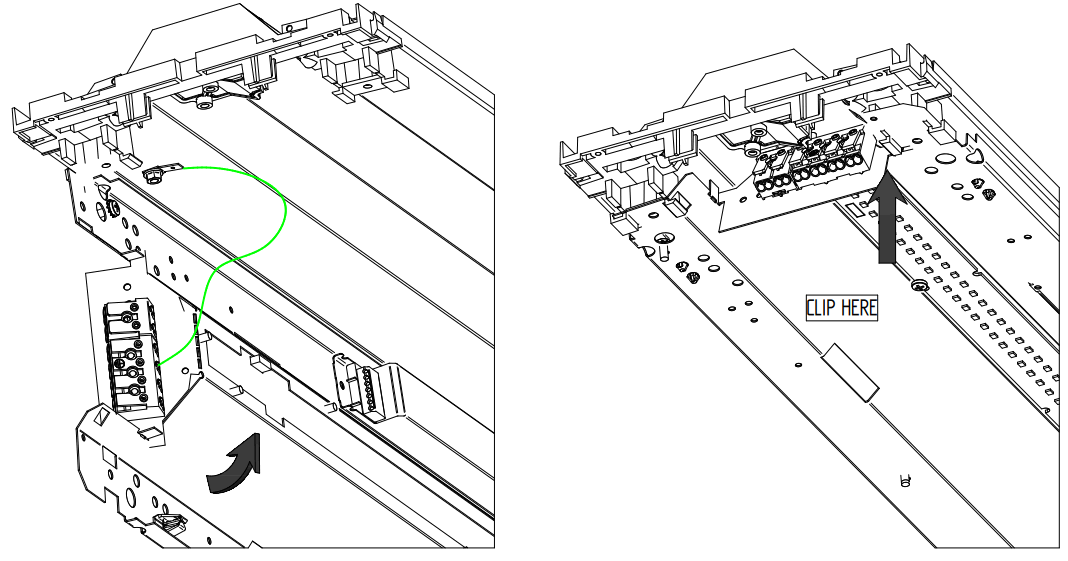 CLIP HERE