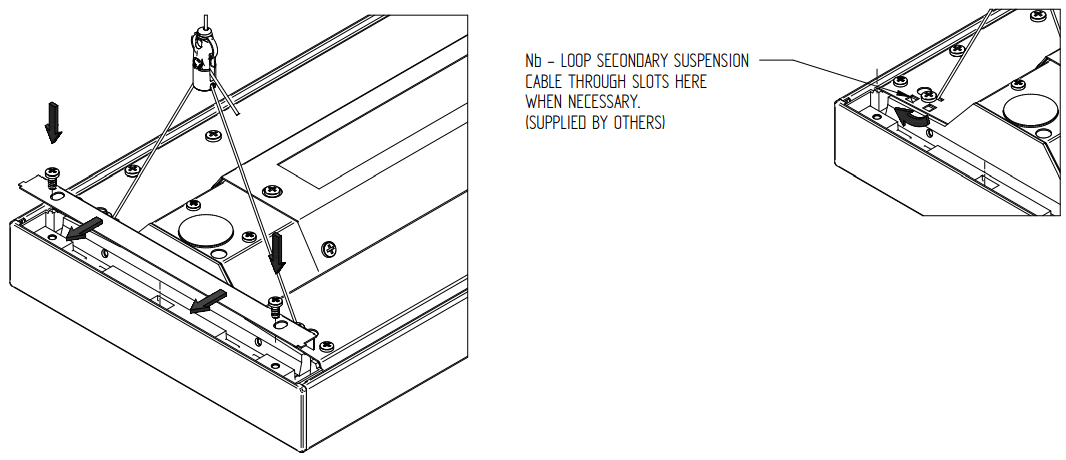 Nb – LOOP SECONDARY SUSPENSION CABLE THROUGH SLOTS HERE WHEN NECESSARY. (SUPPLIED BY OTHERS)