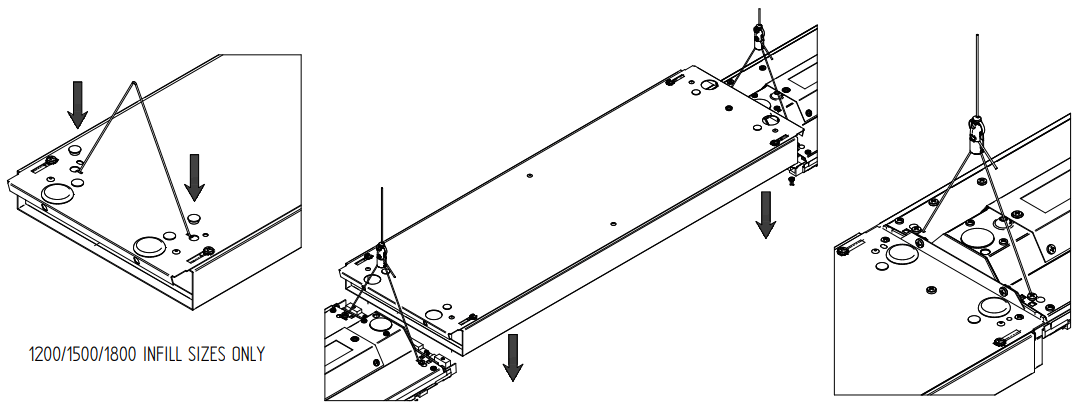 1200/1500/1800 INFILL SIZES ONLY