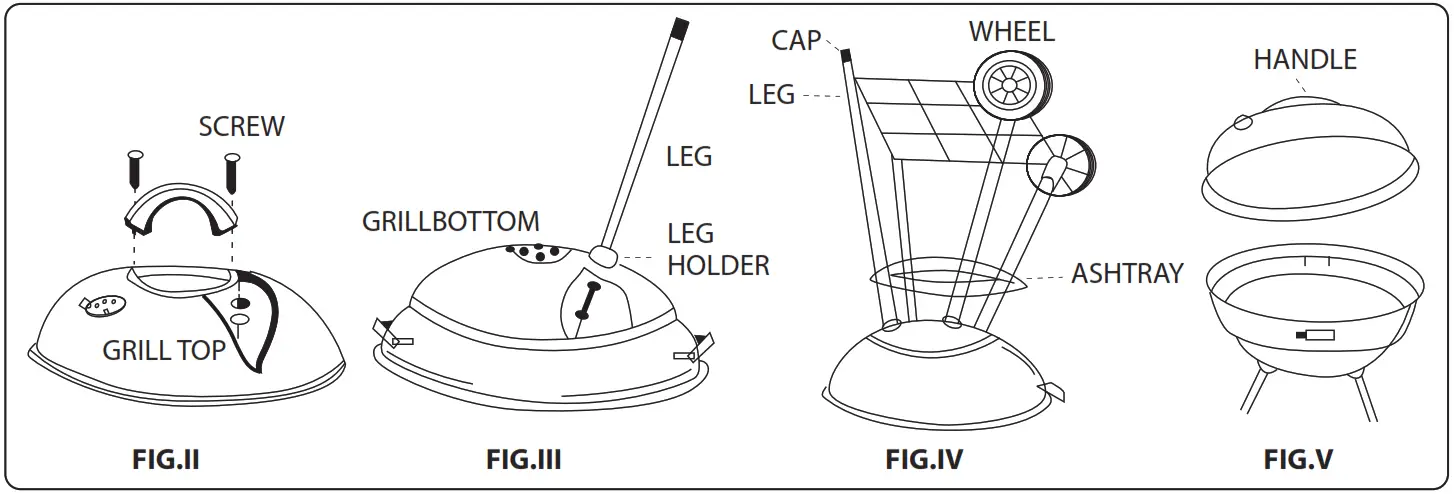 SCREW

GRILL TOP

FIG.II

GRILLBOTTOM

LEG

LEG HOLDER

FIG.III

CAP

LEG

WHEEL

ASHTRAY

FIG.IV

HANDLE

FIG.V