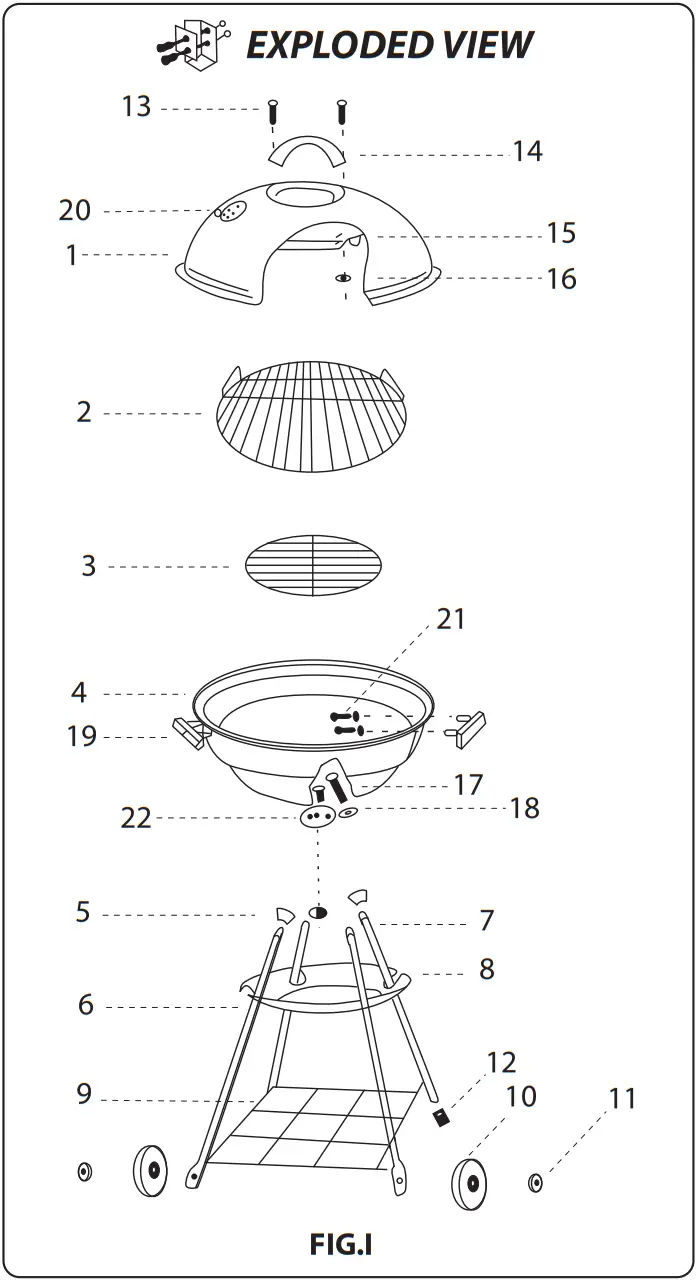 EXPLODED VIEW

13
14
20
15
1
16
2
3
21
4
19
17
22
18
5
7
8
6
12
9
10
11

FIG.I