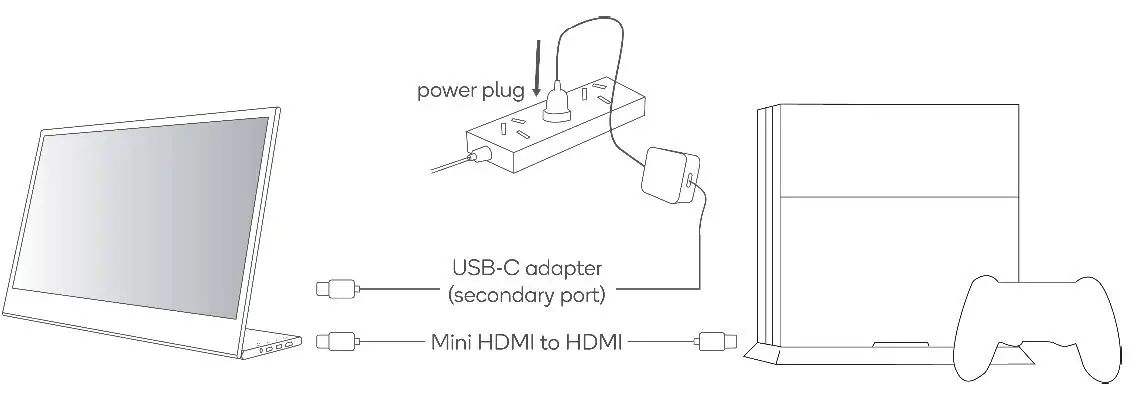 power plug

USB-C adapter
(secondary port)

Mini HDMI to HDMI