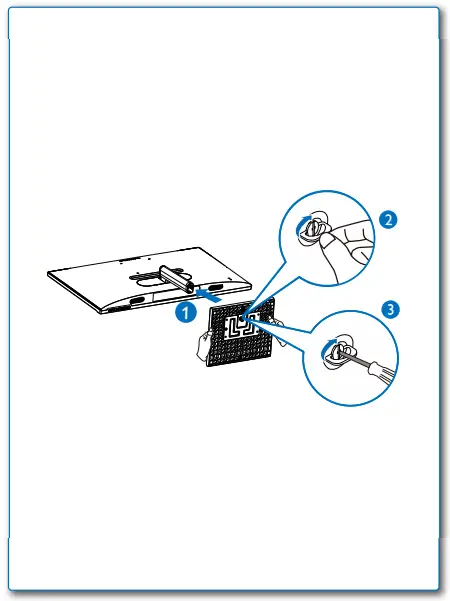 1
2
3