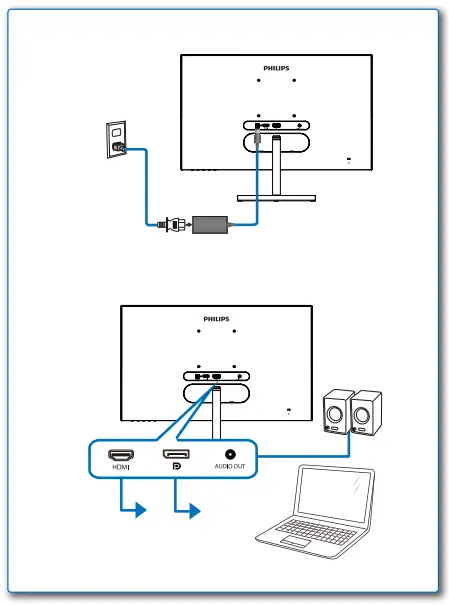 PHILIPS

PHILIPS

HDMI

AUDIO OUT