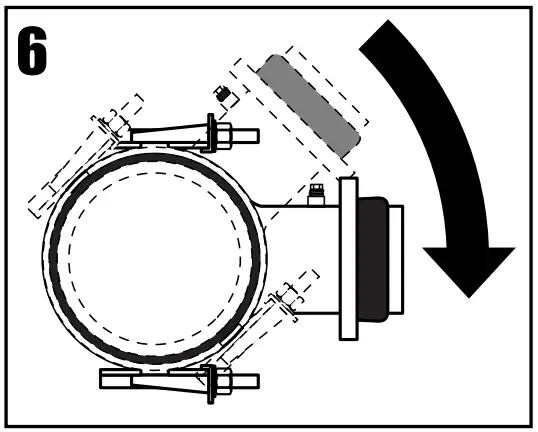 6