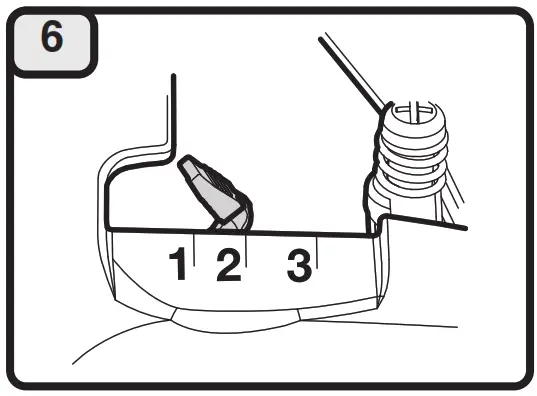 6

1 2 3