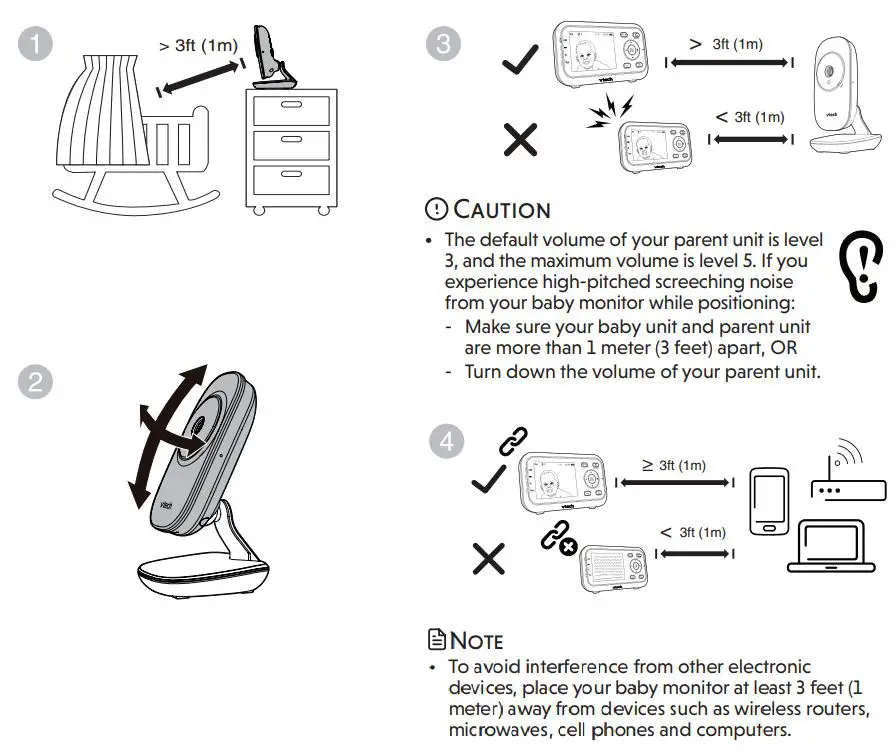 1

> 3ft (1m)

2

vtech

3

> 3ft (1m)

vtech

< 3ft (1m)

vtech

vtech

CAUTION

• The default volume of your parent unit is level 3, and the maximum volume is level 5. If you experience high-pitched screeching noise from your baby monitor while positioning:
- Make sure your baby unit and parent unit are more than 1 meter (3 feet) apart, OR
- Turn down the volume of your parent unit.

4

≥ 3ft (1m)

vtech

< 3ft (1m)

vtech

NOTE

• To avoid interference from other electronic devices, place your baby monitor at least 3 feet (1 meter) away from devices such as wireless routers, microwaves, cell phones and computers.