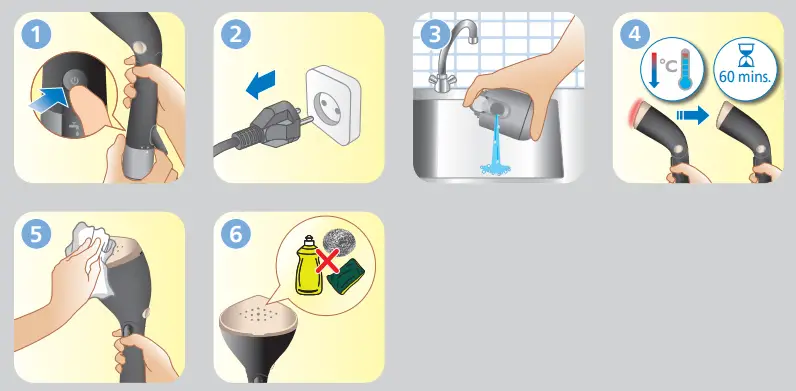 1

2

3

4

°C

60 mins.

5

6