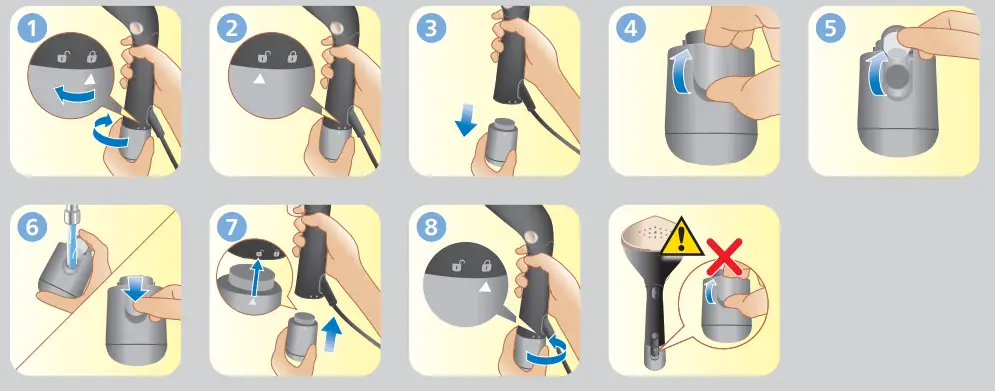 1
2
3
4
5
6
7
8