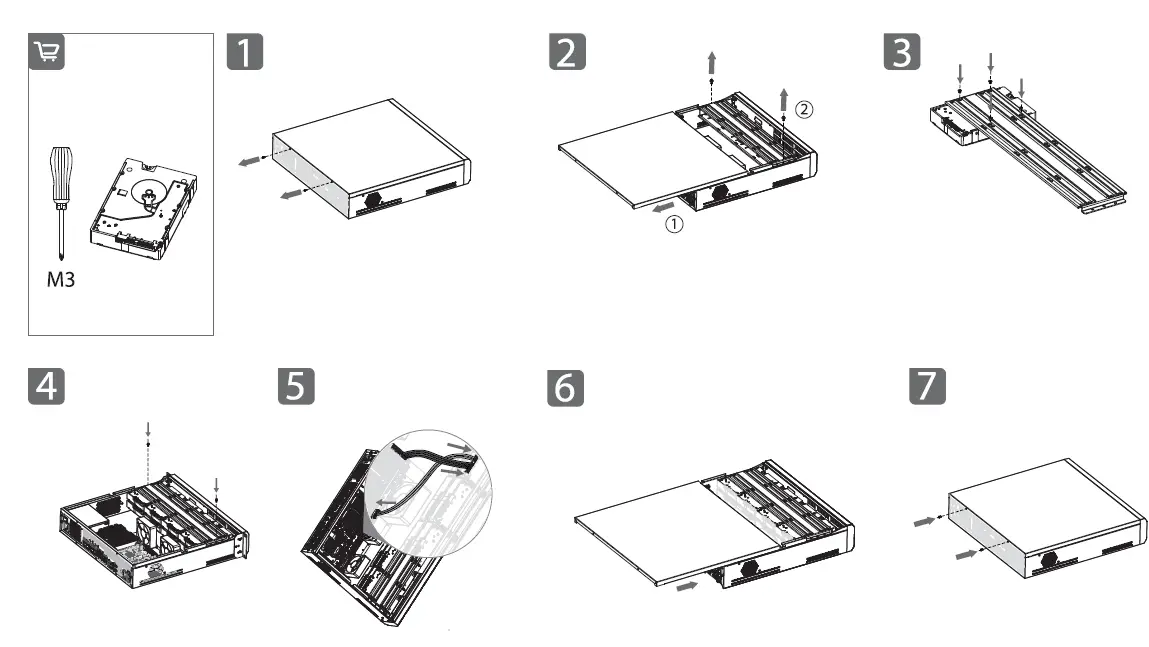 M3

1

2

②

①

3

4

5

6

7