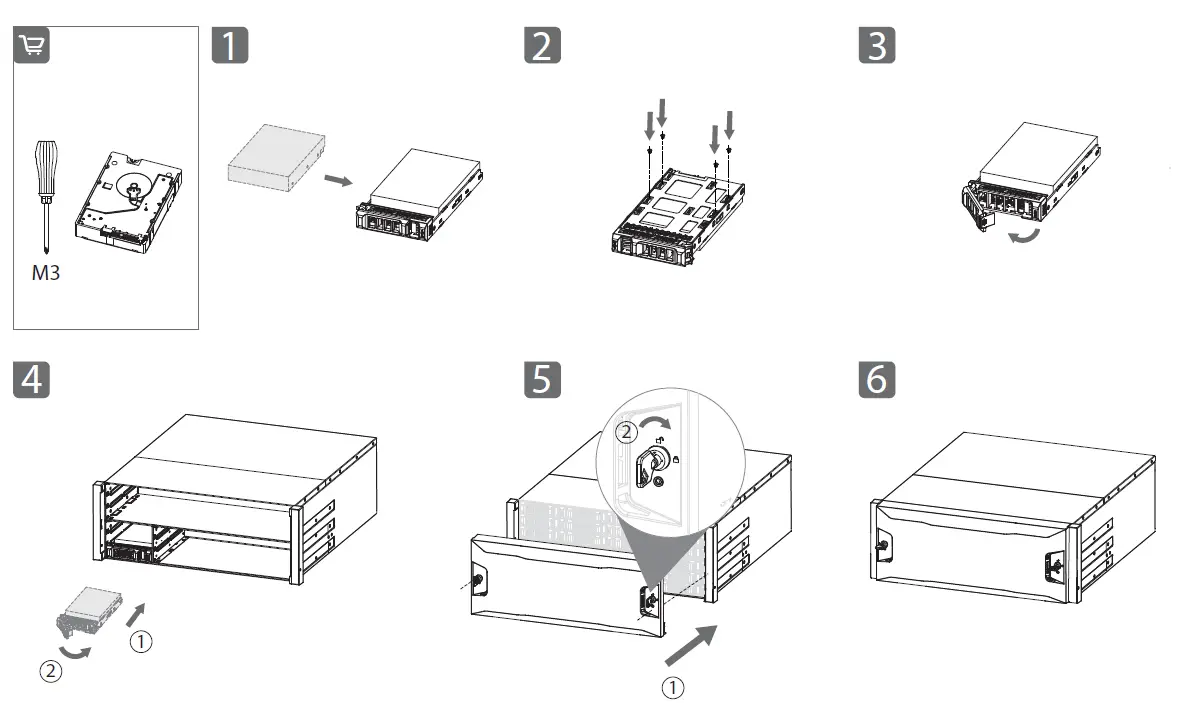 M3

1

2

3

4

①

②

5

②

①

6