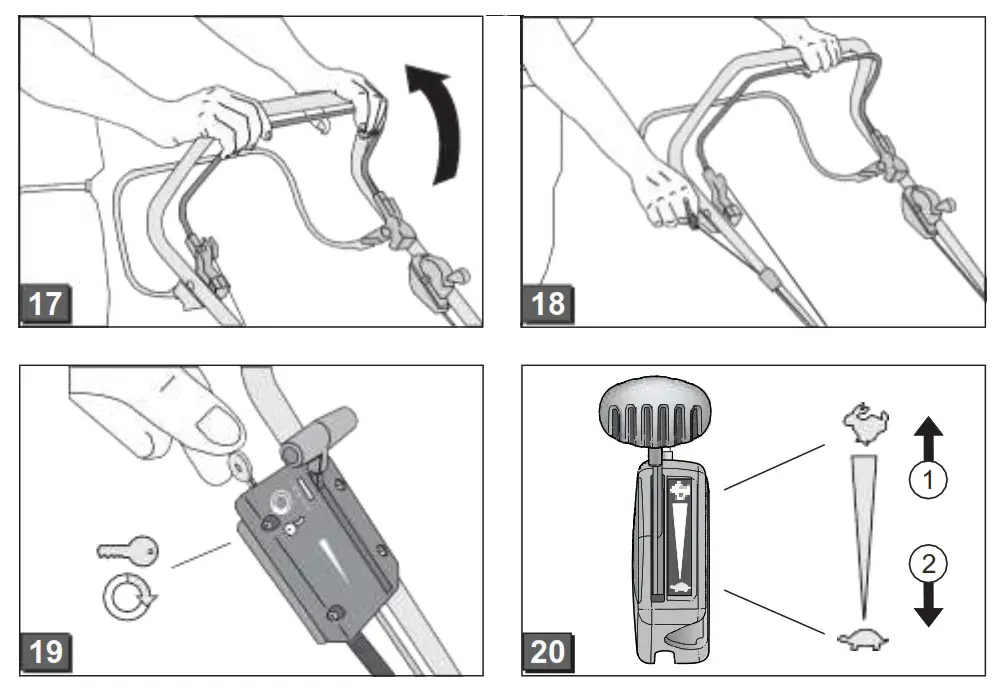 17

18

19

20

1

2