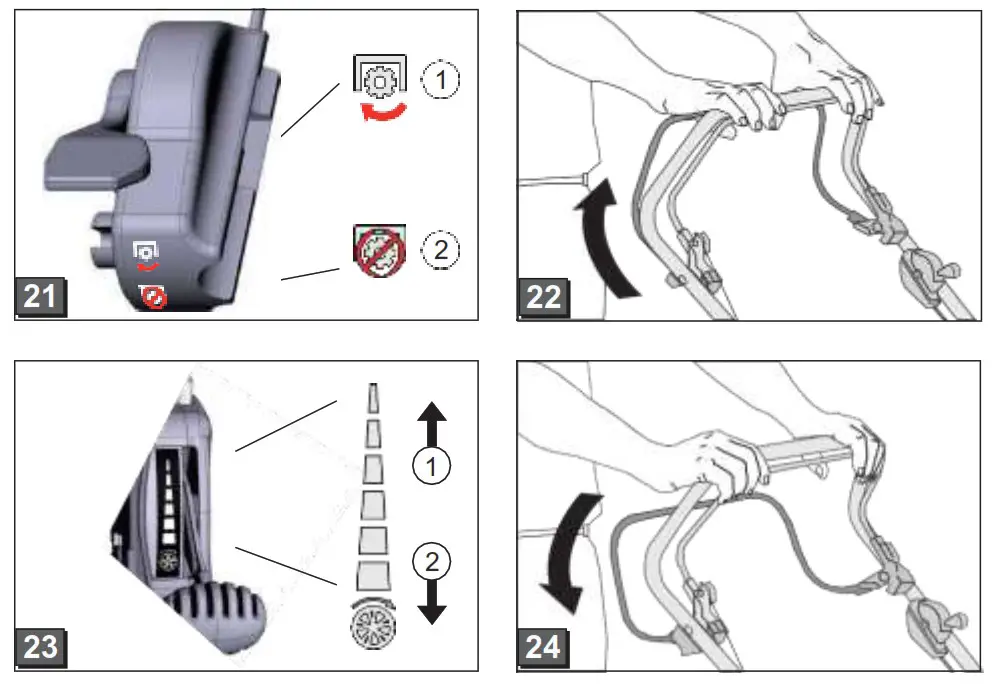 1
2
21
22
1
2
23
24