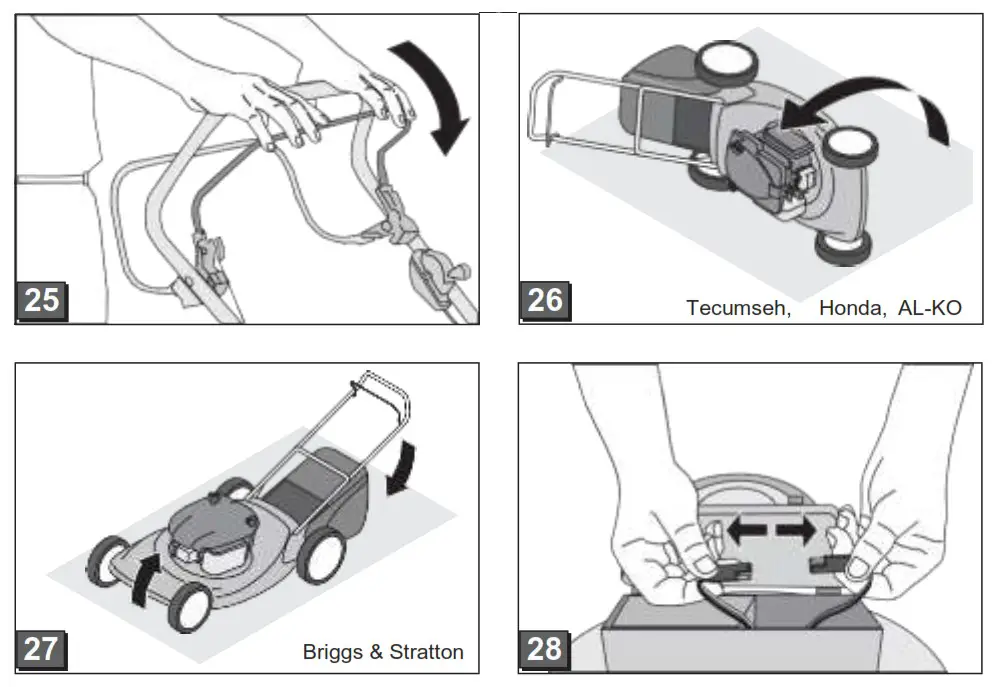 25

26

Tecumseh, Honda, AL-KO

27

Briggs & Stratton

28