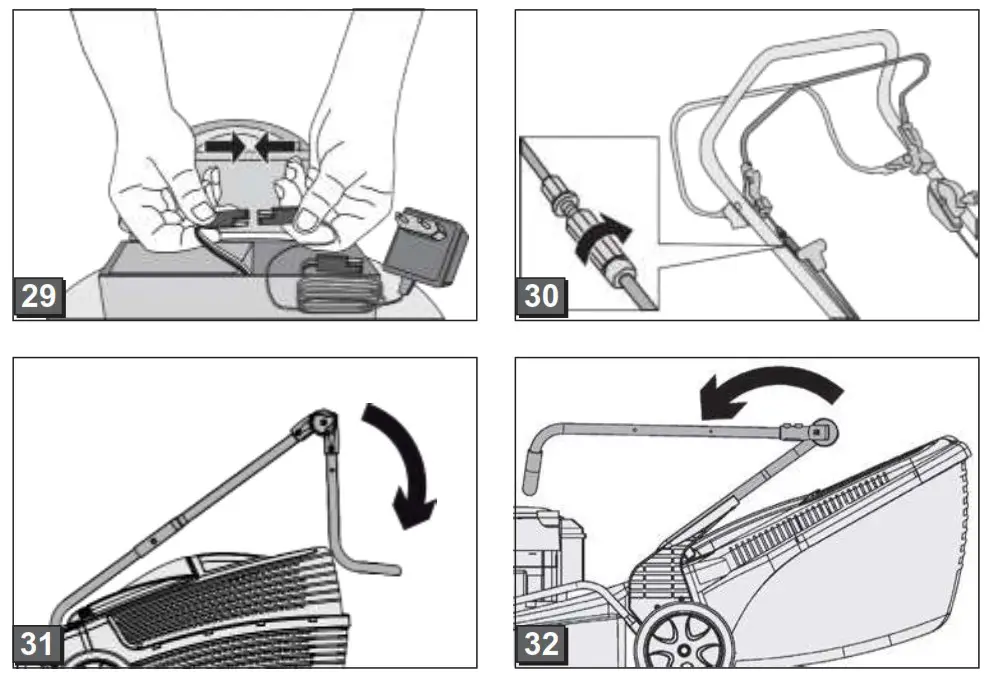 29

30

31

32