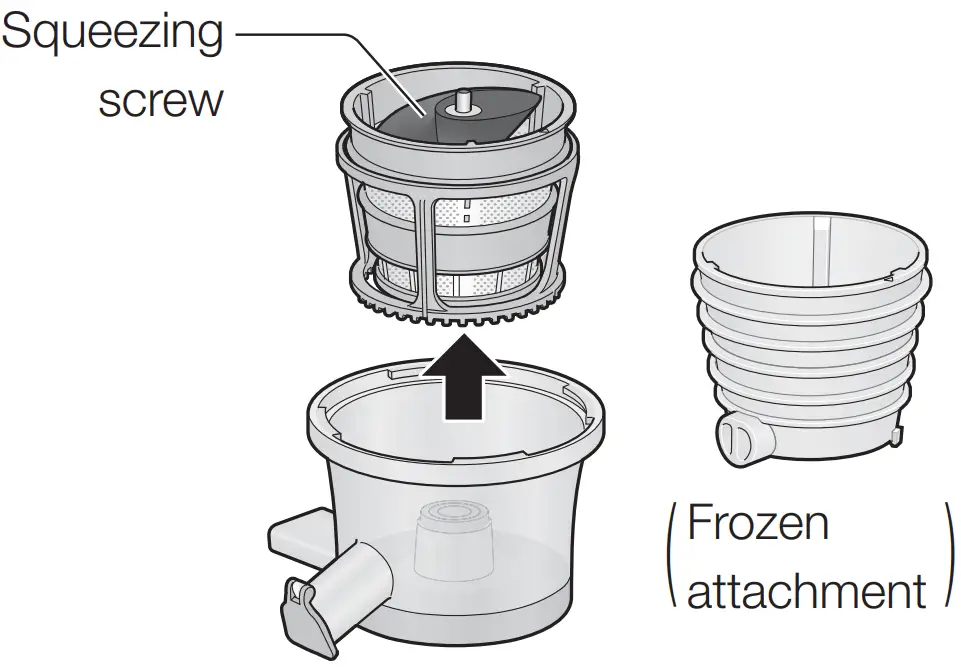 Squeezing screw

(Frozen attachment)