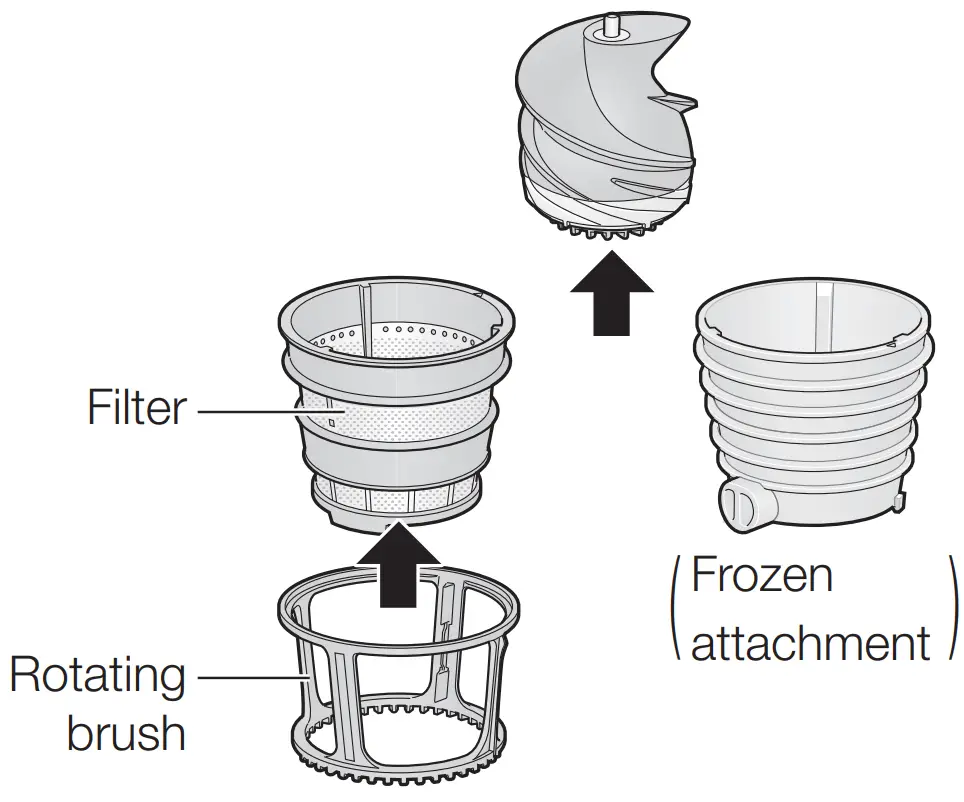 Filter

Rotating brush

(Frozen attachment)