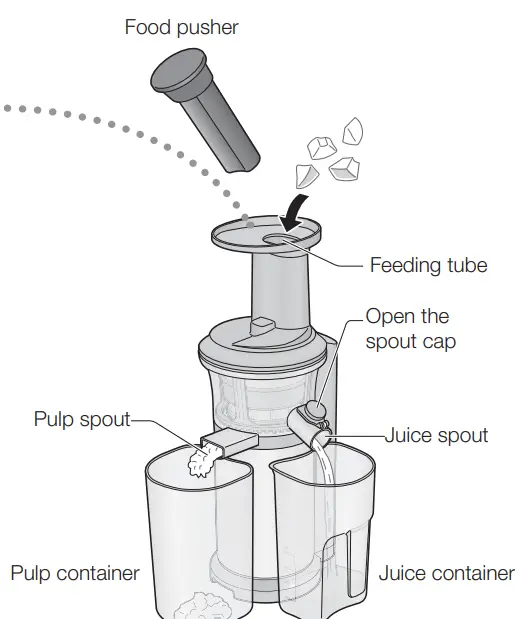 Food pusher

Feeding tube

Open the spout cap

Pulp spout

Juice spout

Pulp container

Juice container