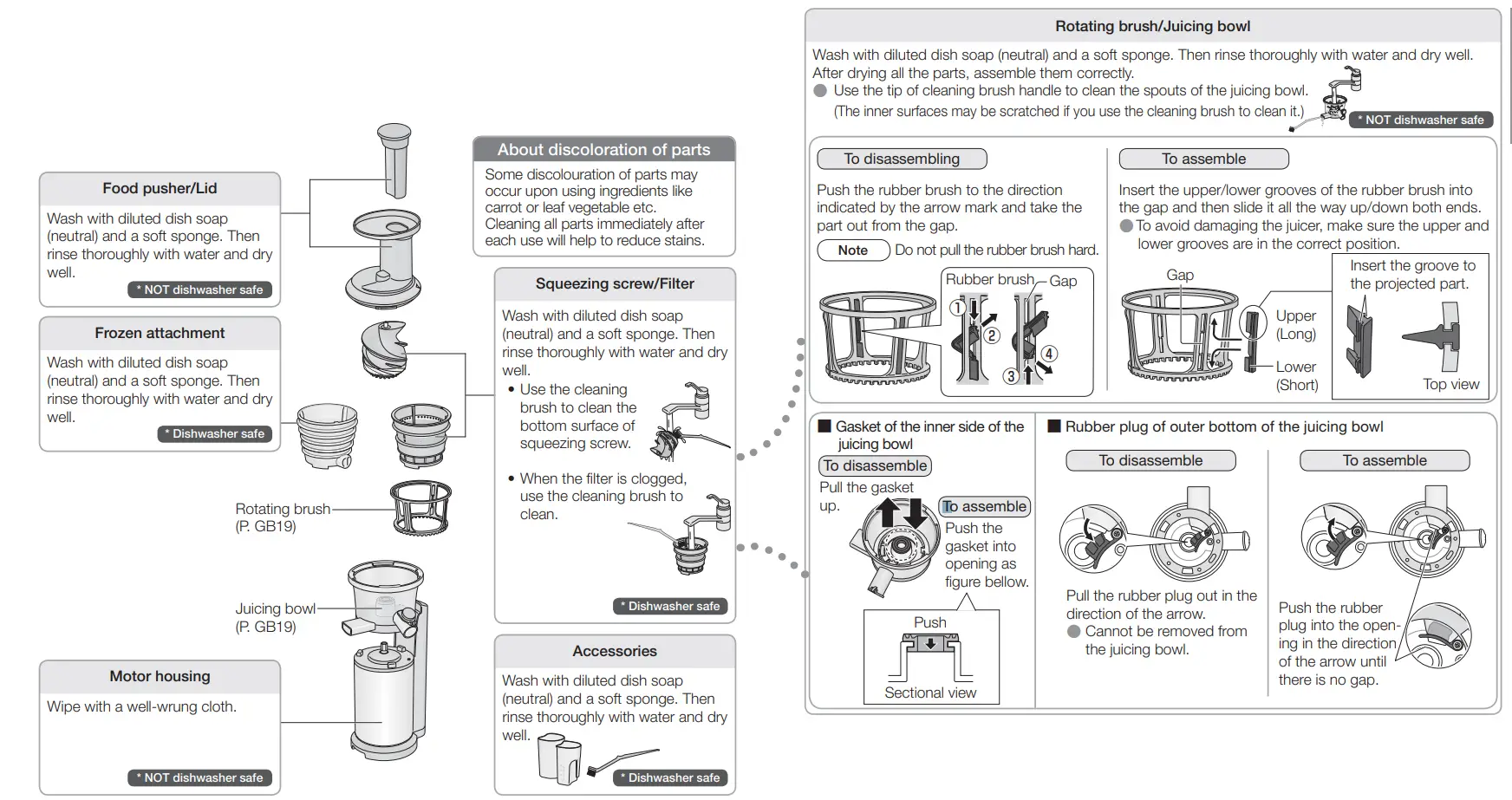 Food pusher/Lid

Wash with diluted dish soap (neutral) and a soft sponge. Then rinse thoroughly with water and dry well.

* NOT dishwasher safe

Frozen attachment

Wash with diluted dish soap (neutral) and a soft sponge. Then rinse thoroughly with water and dry well.

* Dishwasher safe

Rotating brush (P. GB19)

Juicing bowl (P. GB19)

Motor housing

Wipe with a well-wrung cloth.

* NOT dishwasher safe

About discoloration of parts

Some discolouration of parts may occur upon using ingredients like carrot or leaf vegetable etc. Cleaning all parts immediately after each use will help to reduce stains.

Squeezing screw/Filter

Wash with diluted dish soap (neutral) and a soft sponge. Then rinse thoroughly with water and dry well.

• Use the cleaning brush to clean the bottom surface of squeezing screw.

• When the filter is clogged, use the cleaning brush to clean.

* Dishwasher safe

Accessories

Wash with diluted dish soap (neutral) and a soft sponge. Then rinse thoroughly with water and dry well.

* Dishwasher safe

Rotating brush/Juicing bowl

Wash with diluted dish soap (neutral) and a soft sponge. Then rinse thoroughly with water and dry well. After drying all the parts, assemble them correctly.
● Use the tip of cleaning brush handle to clean the spouts of the juicing bowl. (The inner surfaces may be scratched if you use the cleaning brush to clean it.)

* NOT dishwasher safe

To disassembling

Push the rubber brush to the direction indicated by the arrow mark and take the part out from the gap.

Note Do not pull the rubber brush hard.

Rubber brush Gap
① ② ③ ④

To assemble

Insert the upper/lower grooves of the rubber brush into the gap and then slide it all the way up/down both ends.
● To avoid damaging the juicer, make sure the upper and lower grooves are in the correct position.

Gap

Upper (Long)

Lower (Short)

Insert the groove to the projected part.

Top view

■ Gasket of the inner side of the juicing bowl

To disassemble

Pull the gasket up.

To assemble

Push the gasket into opening as figure bellow.

Push

Sectional view

■ Rubber plug of outer bottom of the juicing bowl

To disassemble

Pull the rubber plug out in the direction of the arrow.
● Cannot be removed from the juicing bowl.

To assemble

Push the rubber plug into the opening in the direction of the arrow until there is no gap.