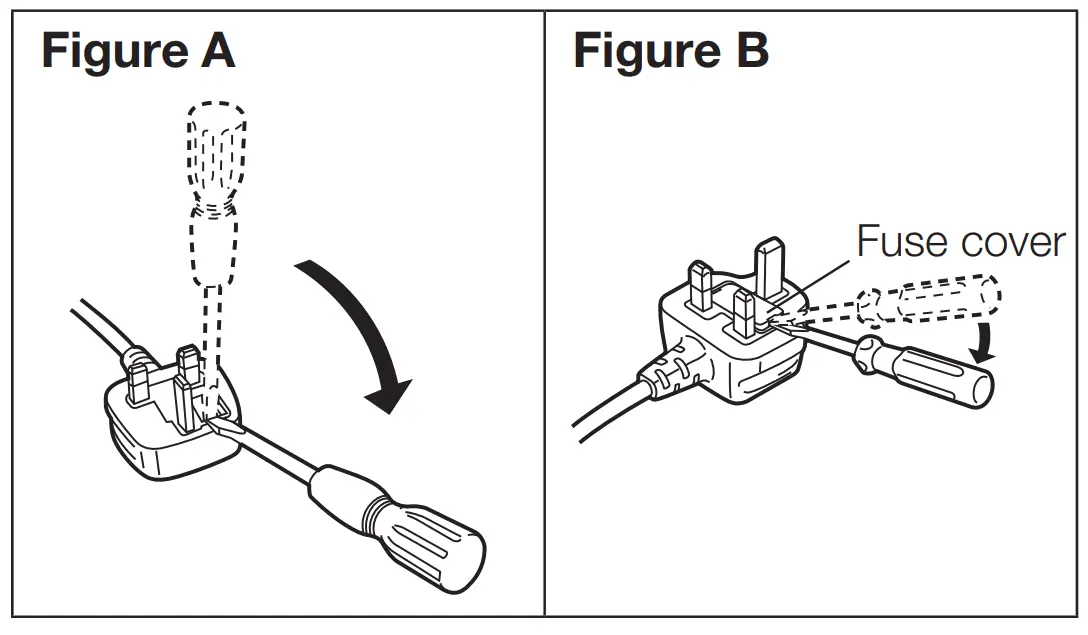 Figure A

Figure B

Fuse cover