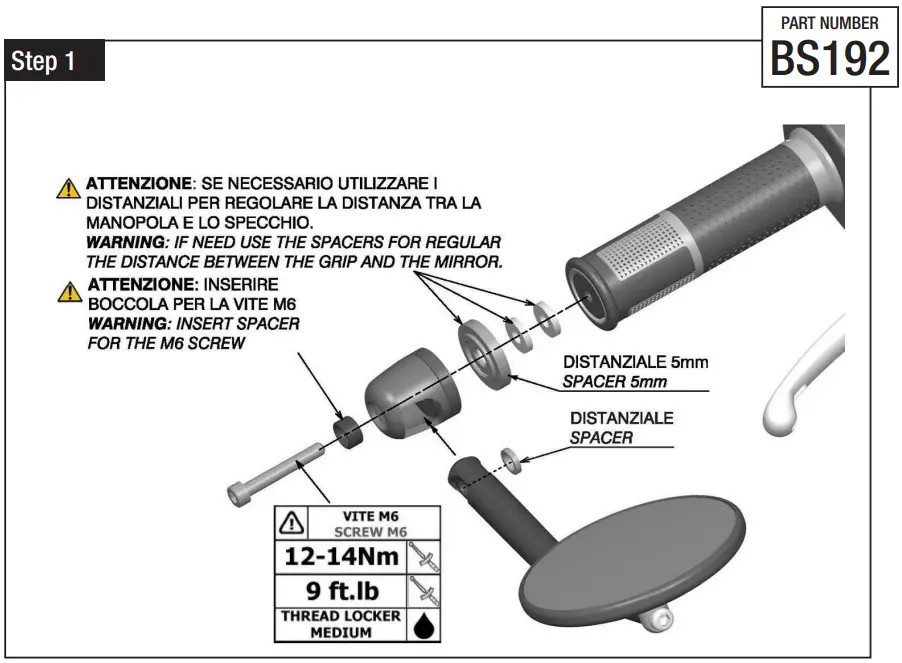 PART NUMBER
BS192

Step 1

ATTENZIONE: SE NECESSARIO UTILIZZARE I DISTANZIALI PER REGOLARE LA DISTANZA TRA LA MANOPOLA E LO SPECCHIO.
WARNING: IF NEED USE THE SPACERS FOR REGULAR THE DISTANCE BETWEEN THE GRIP AND THE MIRROR.

ATTENZIONE: INSERIRE BOCCOLA PER LA VITE M6
WARNING: INSERT SPACER FOR THE M6 SCREW

DISTANZIALE 5mm
SPACER 5mm

DISTANZIALE
SPACER

VITE M6
SCREW M6
12-14Nm
9 ft.lb
THREAD LOCKER MEDIUM