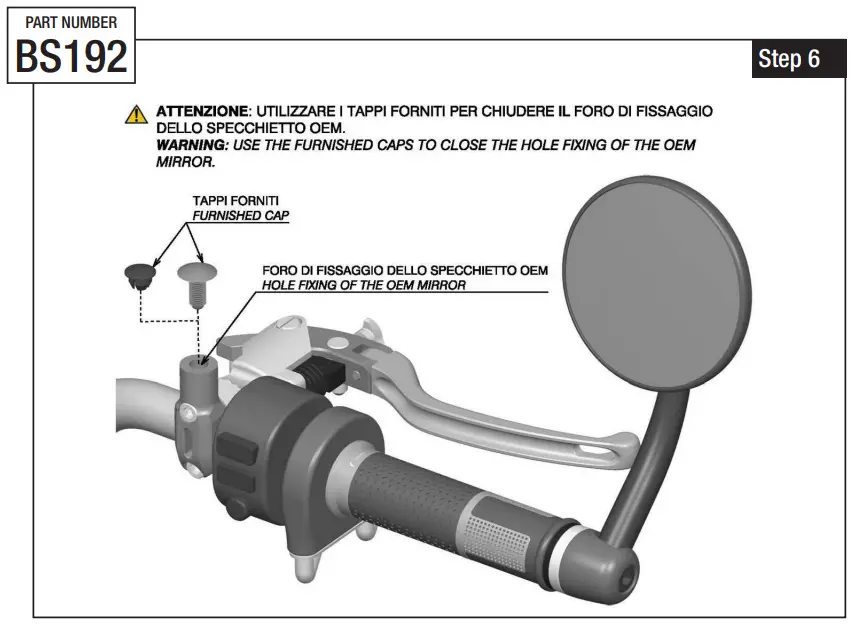 PART NUMBER
BS192

Step 6

ATTENZIONE: UTILIZZARE I TAPPI FORNITI PER CHIUDERE IL FORO DI FISSAGGIO DELLO SPECCHIETTO OEM.
WARNING: USE THE FURNISHED CAPS TO CLOSE THE HOLE FIXING OF THE OEM MIRROR.

TAPPI FORNITI
FURNISHED CAP

FORO DI FISSAGGIO DELLO SPECCHIETTO OEM
HOLE FIXING OF THE OEM MIRROR