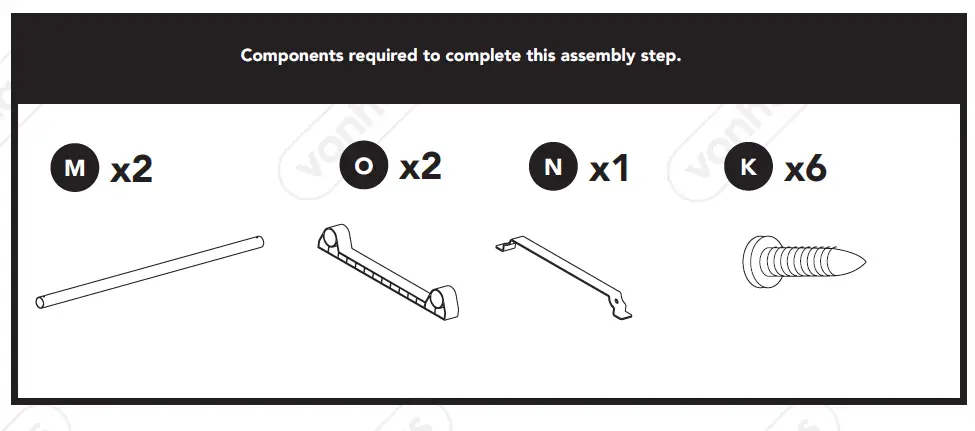 Components required to complete this assembly step.

M x2

O x2

N x1

K x6