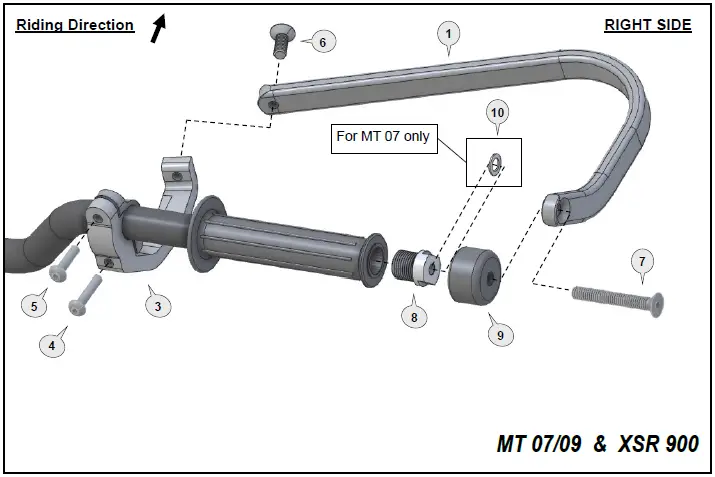 Riding Direction

RIGHT SIDE

6

1

10

For MT 07 only

7

5

3

4

8

9

MT 07/09 & XSR 900